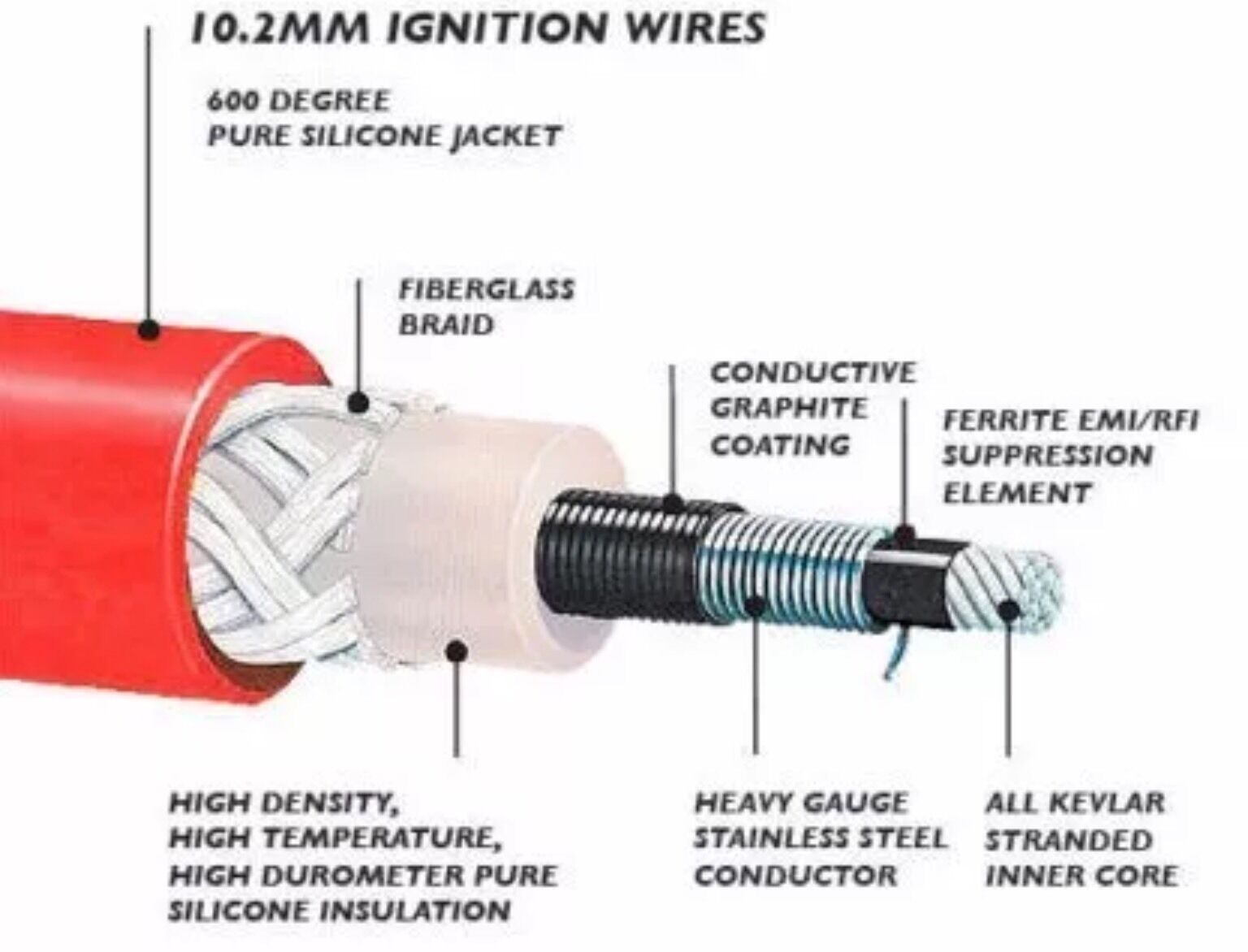 10.2MM IGNITION WIRES

600 DEGREE
PURE SILICONE JACKET

FIBERGLASS
BRAID

CONDUCTIVE
GRAPHITE
COATING

FERRITE EMI/RFI
SUPPRESSION
ELEMENT

HIGH DENSITY,
HIGH TEMPERATURE,
HIGH DUROMETER PURE
SILICONE INSULATION

HEAVY GAUGE
STAINLESS STEEL
CONDUCTOR

ALL KEVLAR
STRANDED
INNER CORE